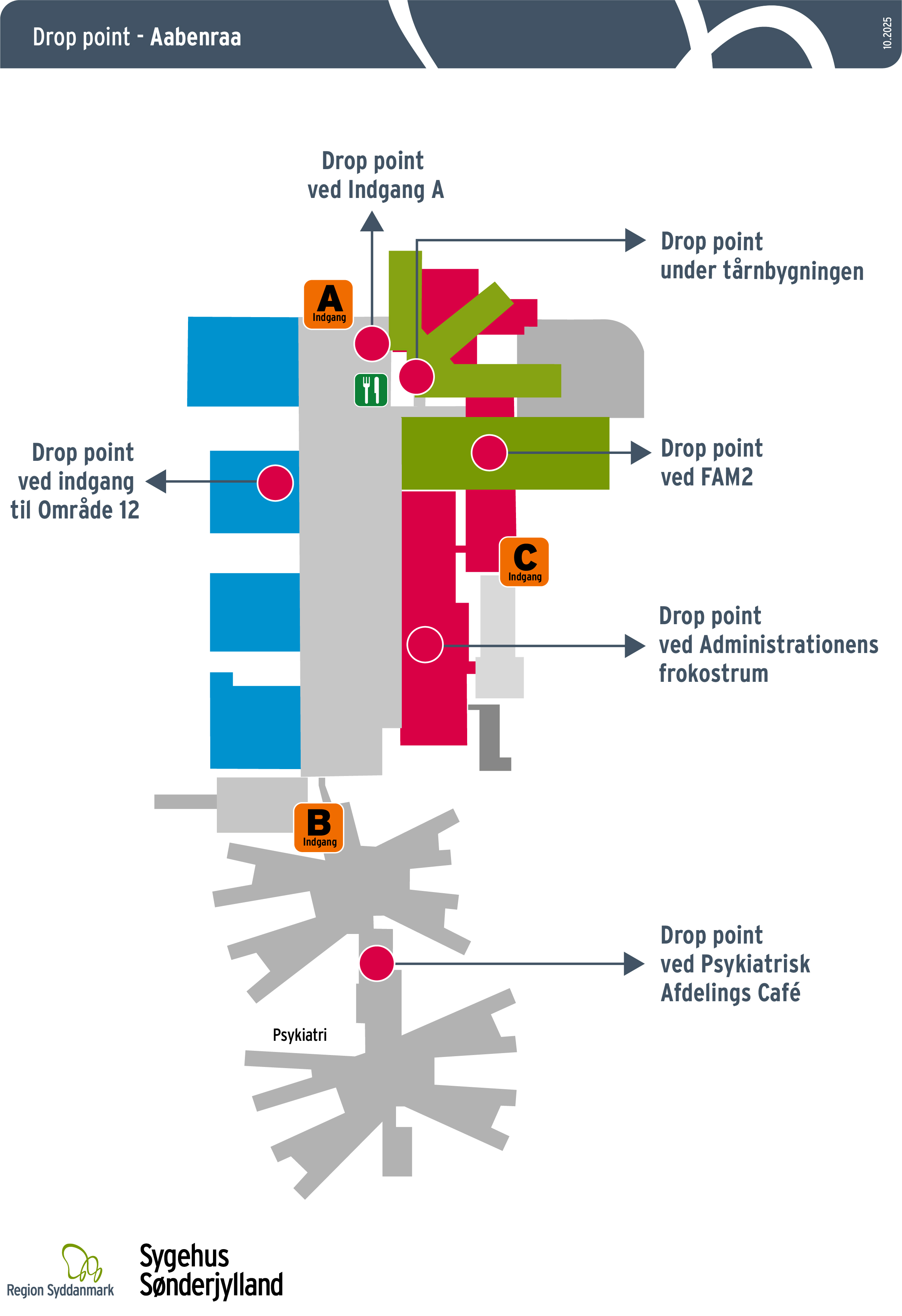 Drop point - Aabenraa

10.2025

Drop point ved Indgang A

Drop point under tårnbygningen

A Indgang

Drop point ved indgang til Område 12

Drop point ved FAM2

C Indgang

Drop point ved Administrationens frokostrum

B Indgang

Drop point ved Psykiatrisk Afdelings Café

Psykiatri

Region Syddanmark

Sygehus Sønderjylland